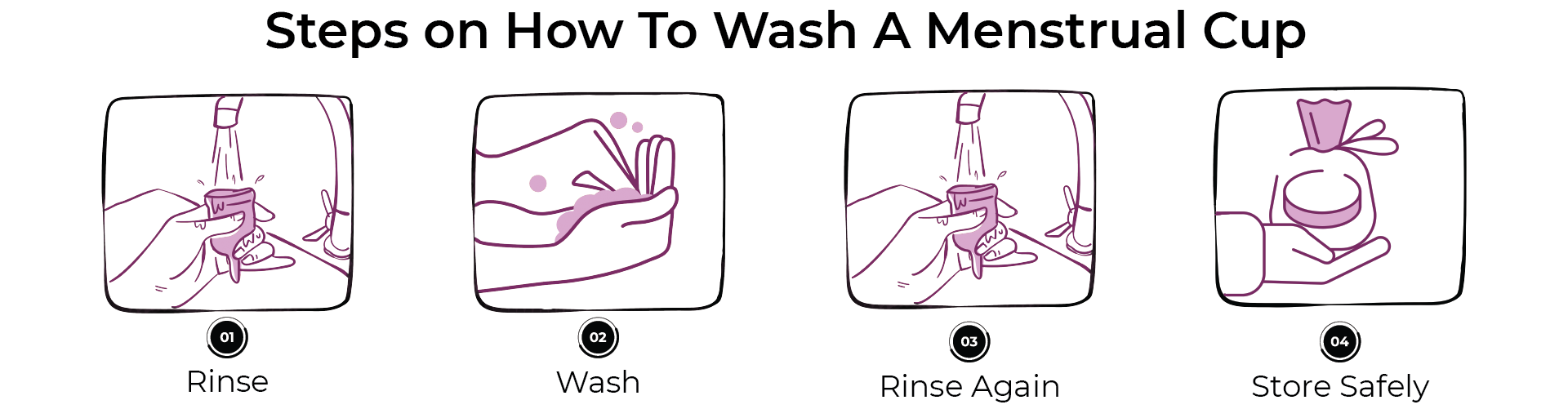 Steps on How To Wash A Menstrual Cup

01
Rinse

02
Wash

03
Rinse Again

04
Store Safely